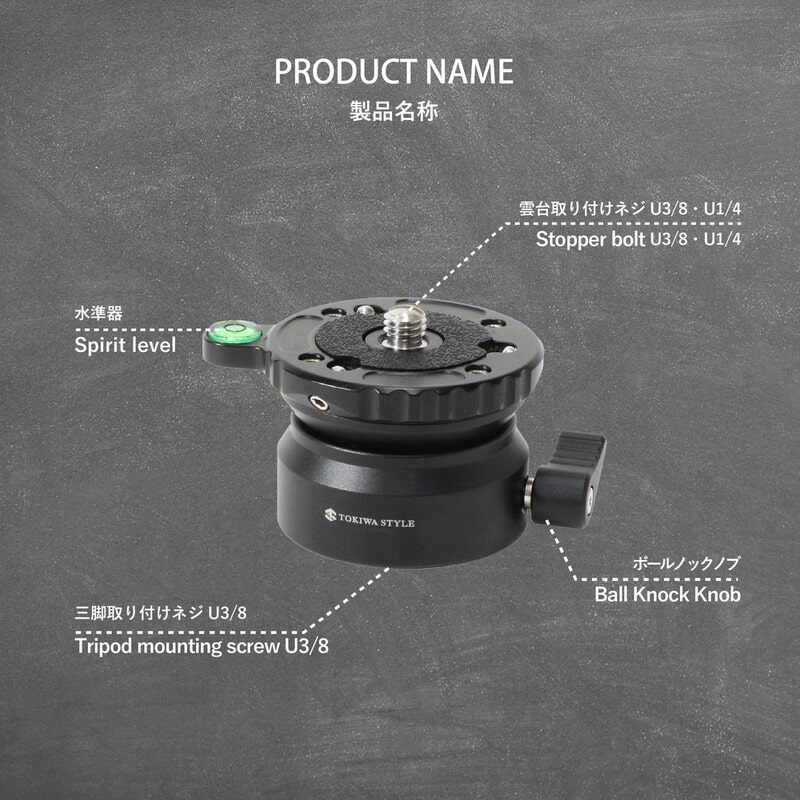 PRODUCT NAME
製品名称

雲台取り付けネジ U3/8・U1/4
Stopper bolt U3/8・U1/4

水準器
Spirit level

TOKIWA STYLE

ボールノックノブ
Ball Knock Knob

三脚取り付けネジ U3/8
Tripod mounting screw U3/8