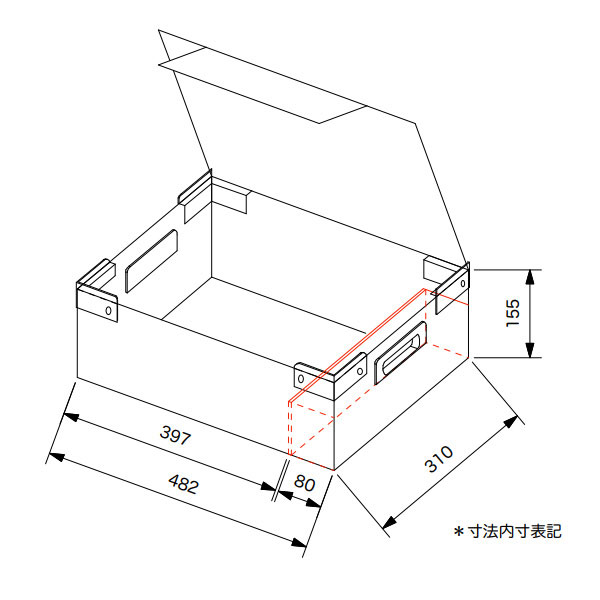 155

397

482

80

310

＊寸法内寸表記