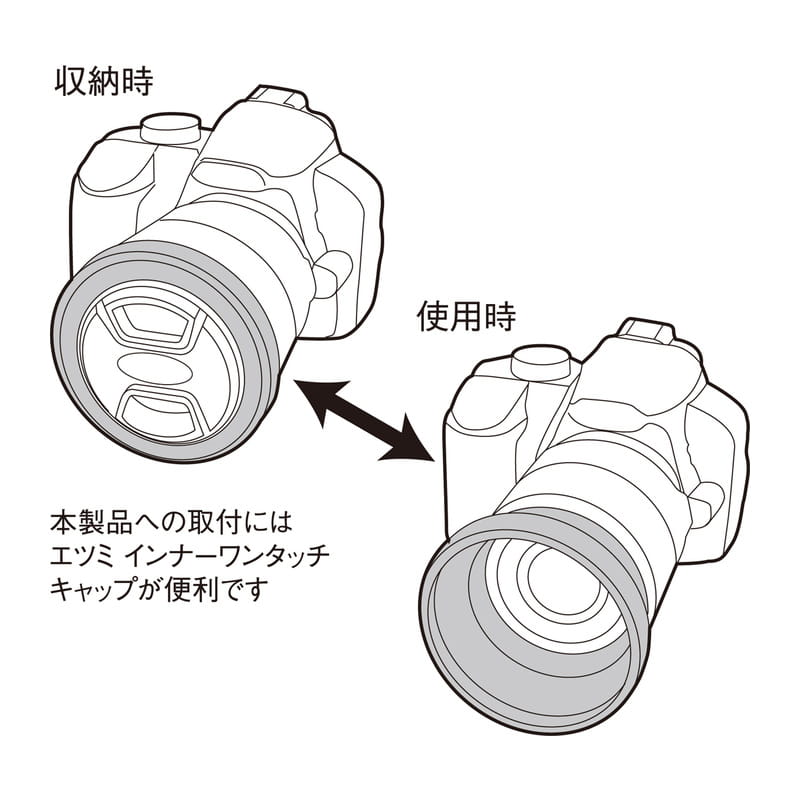 収納時

使用時

本製品への取付には
エツミ インナーワンタッチ
キャップが便利です