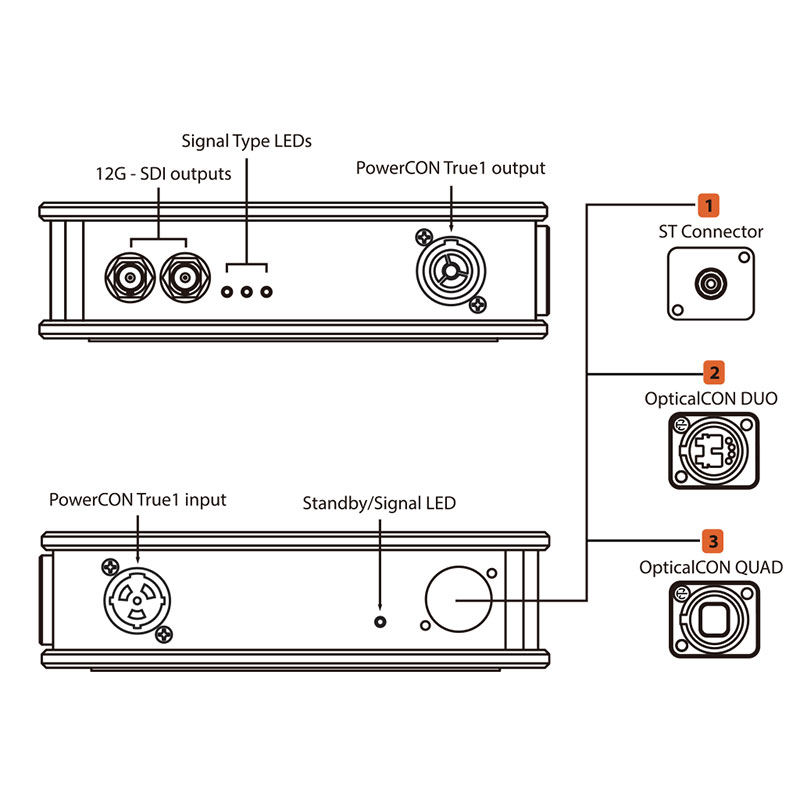 Signal Type LEDs

12G - SDI outputs

PowerCON True1 output

1

ST Connector

2

OpticalCON DUO

PowerCON True1 input

Standby/Signal LED

3

OpticalCON QUAD